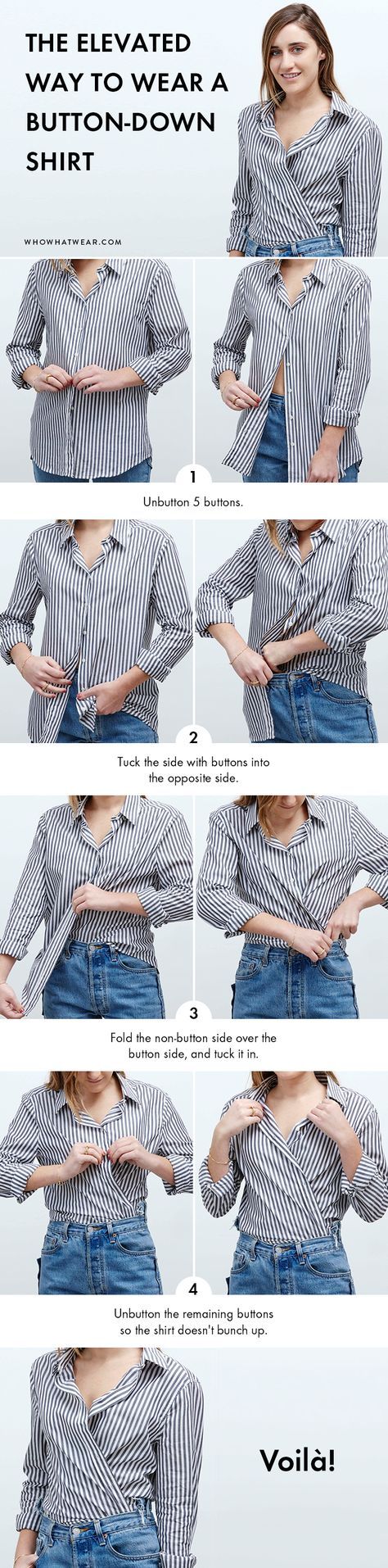 THE ELEVATED WAY TO WEAR A BUTTON-DOWN SHIRT

WHOWHATWEAR.COM

1

Unbutton 5 buttons.

2

Tuck the side with buttons into the opposite side.

3

Fold the non-button side over the button side, and tuck it in.

4

Unbutton the remaining buttons so the shirt doesn't bunch up.

Voilà!